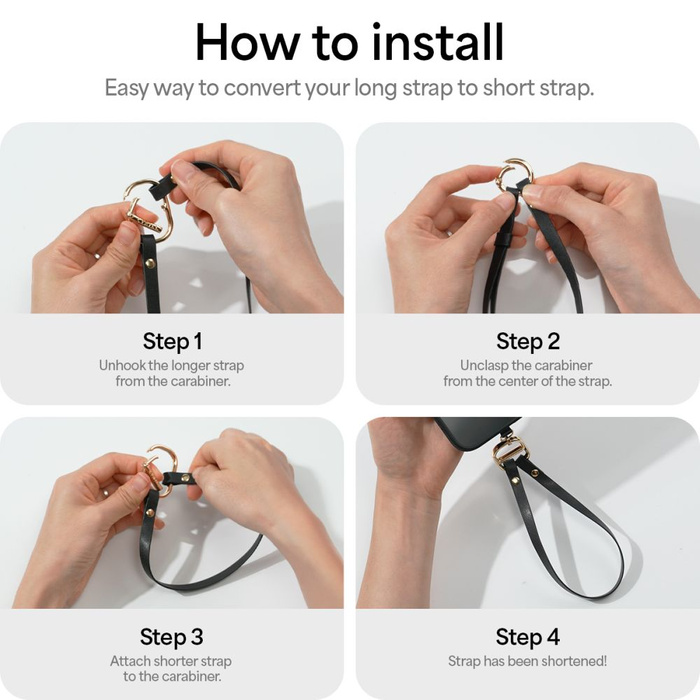 How to install

Easy way to convert your long strap to short strap.

Step 1
Unhook the longer strap from the carabiner.

Step 2
Unclasp the carabiner from the center of the strap.

Step 3
Attach shorter strap to the carabiner.

Step 4
Strap has been shortened!