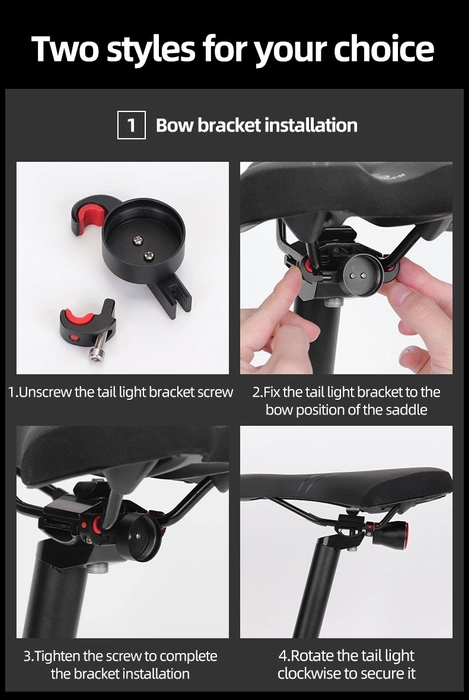 Two styles for your choice

1 Bow bracket installation

1.Unscrew the tail light bracket screw

2.Fix the tail light bracket to the bow position of the saddle

3.Tighten the screw to complete the bracket installation

4.Rotate the tail light clockwise to secure it