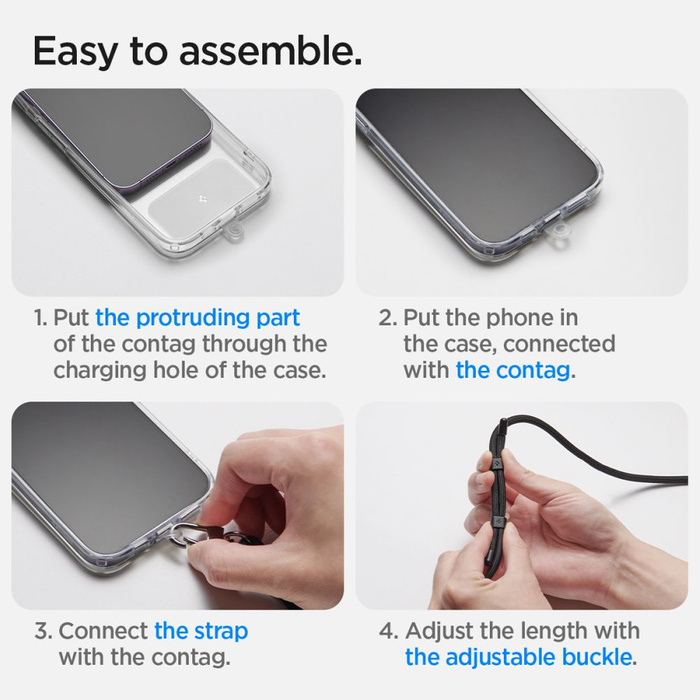 Easy to assemble.

1. Put the protruding part of the contag through the charging hole of the case.

2. Put the phone in the case, connected with the contag.

3. Connect the strap with the contag.

4. Adjust the length with the adjustable buckle.