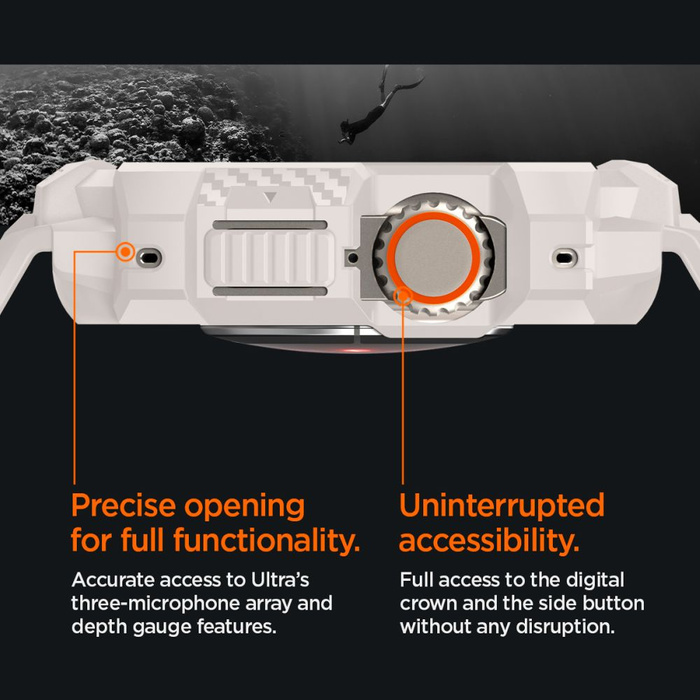 Precise opening for full functionality.

Accurate access to Ultra's three-microphone array and depth gauge features.

Uninterrupted accessibility.

Full access to the digital crown and the side button without any disruption.