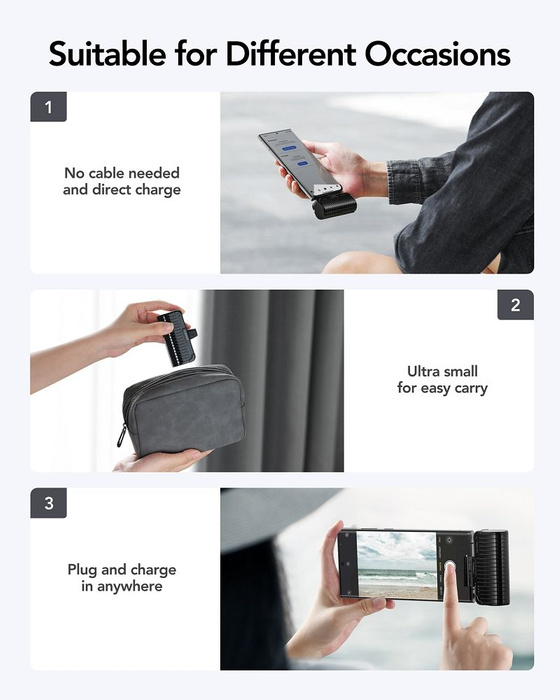 Suitable for Different Occasions

1

No cable needed and direct charge

2

Ultra small for easy carry

3

Plug and charge in anywhere