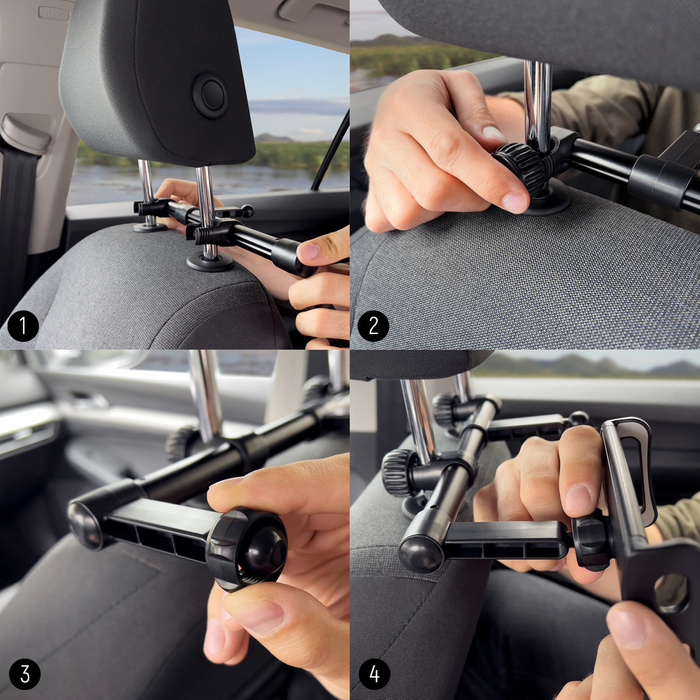 1
2
3
4