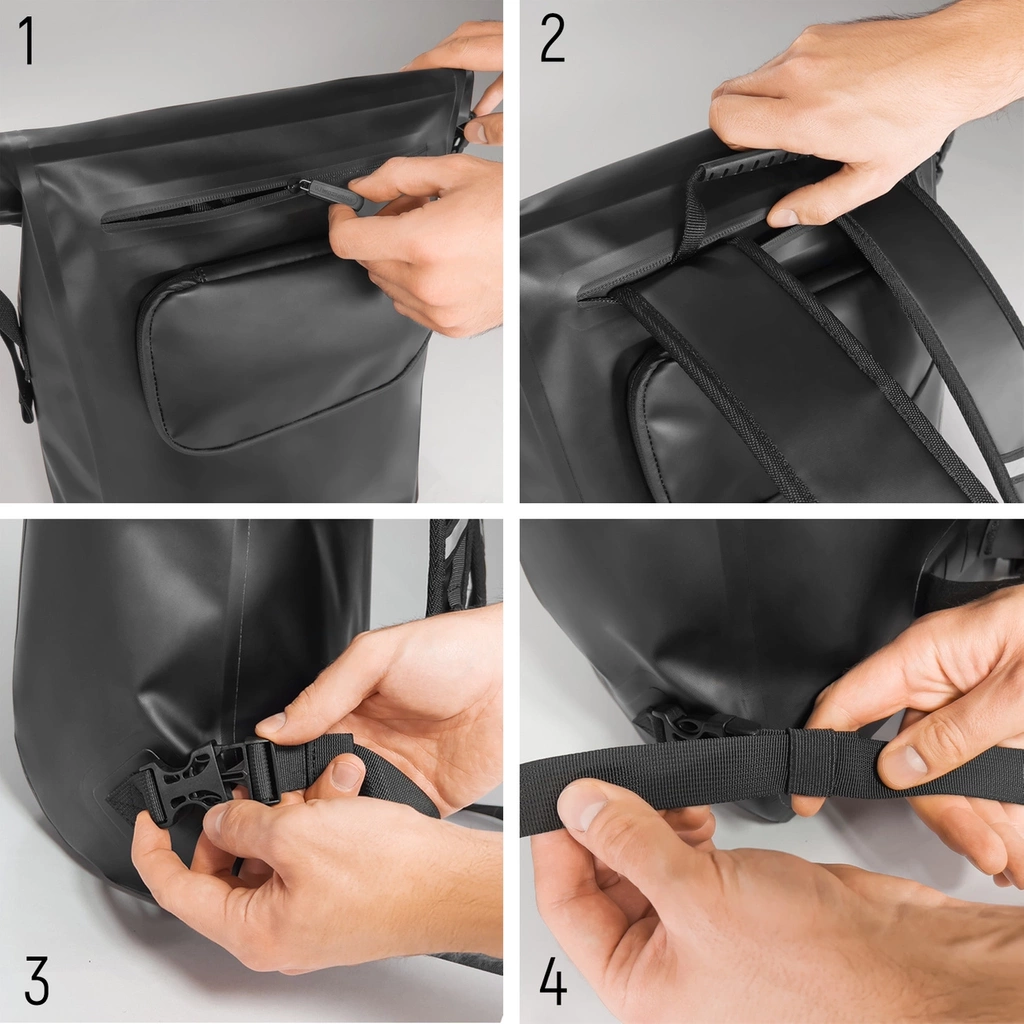 1

2

3

4