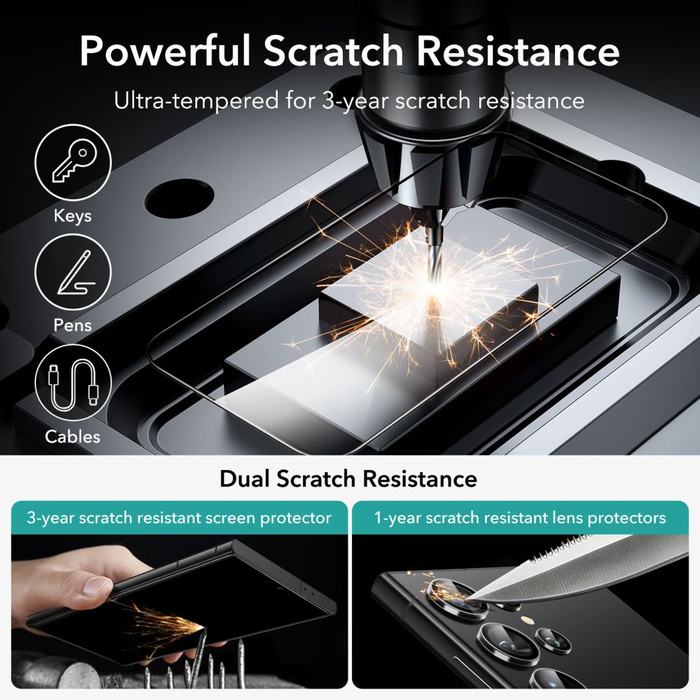 Powerful Scratch Resistance

Ultra-tempered for 3-year scratch resistance

Keys

Pens

Cables

Dual Scratch Resistance

3-year scratch resistant screen protector

1-year scratch resistant lens protectors