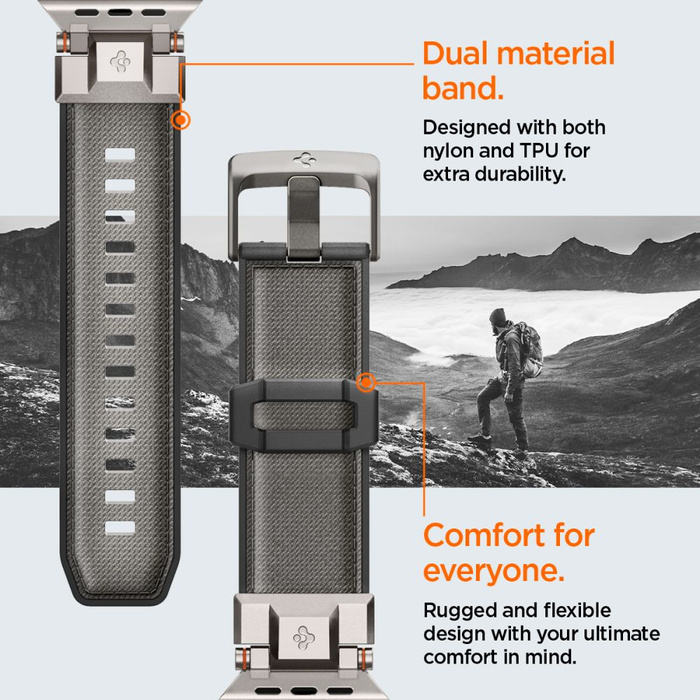 Dual material band.

Designed with both nylon and TPU for extra durability.

Comfort for everyone.

Rugged and flexible design with your ultimate comfort in mind.