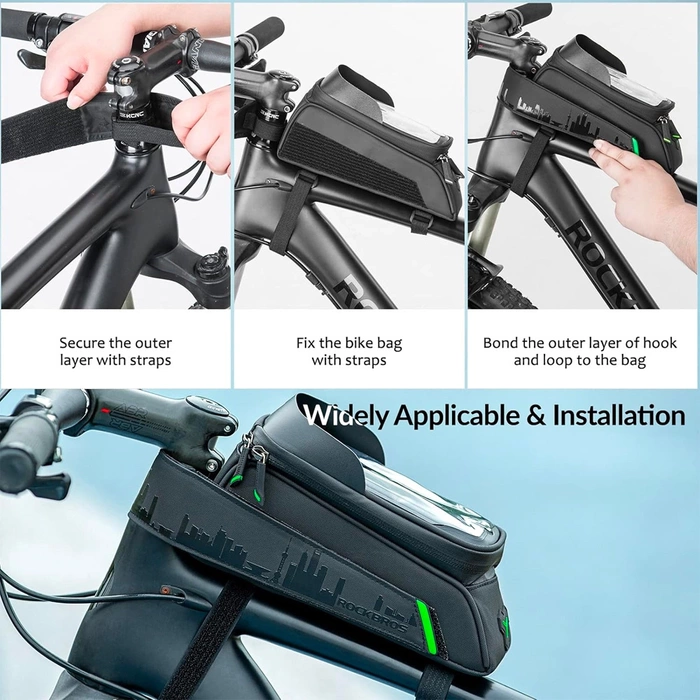 Secure the outer layer with straps

Fix the bike bag with straps

Bond the outer layer of hook and loop to the bag

Widely Applicable & Installation

ROCKBROS