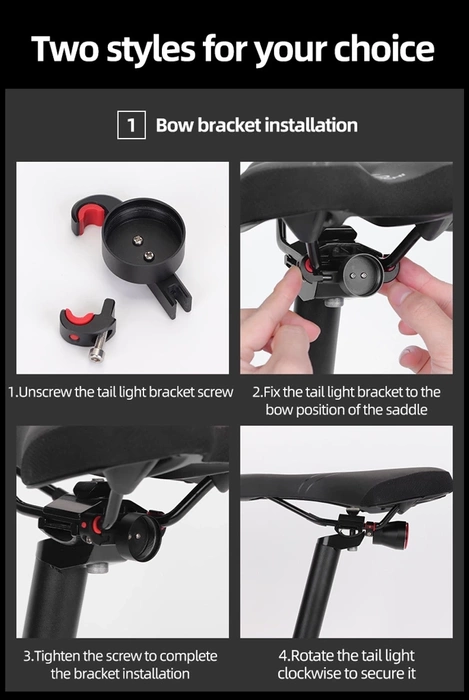 Two styles for your choice

1 Bow bracket installation

1.Unscrew the tail light bracket screw

2.Fix the tail light bracket to the bow position of the saddle

3.Tighten the screw to complete the bracket installation

4.Rotate the tail light clockwise to secure it