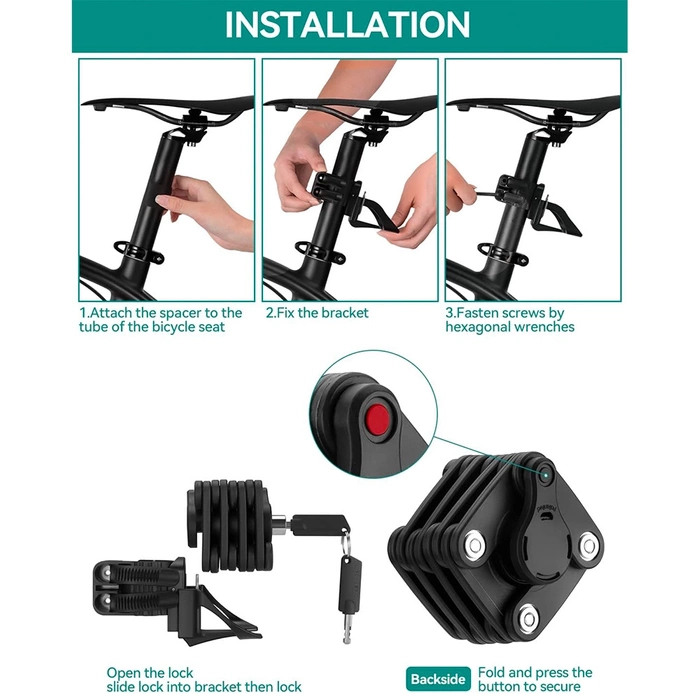 INSTALLATION

1.Attach the spacer to the tube of the bicycle seat

2.Fix the bracket

3.Fasten screws by hexagonal wrenches

Open the lock
slide lock into bracket then lock

Backside

Fold and press the button to secure