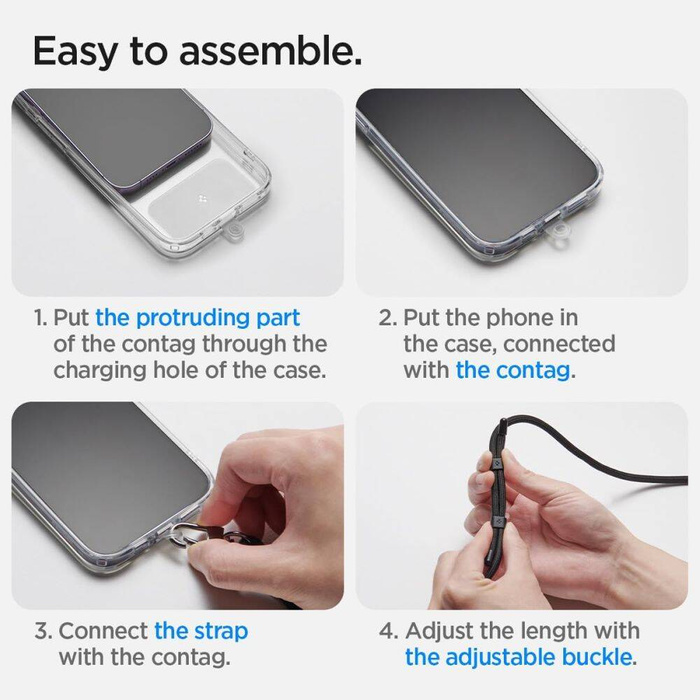 Easy to assemble.

1. Put the protruding part of the contag through the charging hole of the case.

2. Put the phone in the case, connected with the contag.

3. Connect the strap with the contag.

4. Adjust the length with the adjustable buckle.