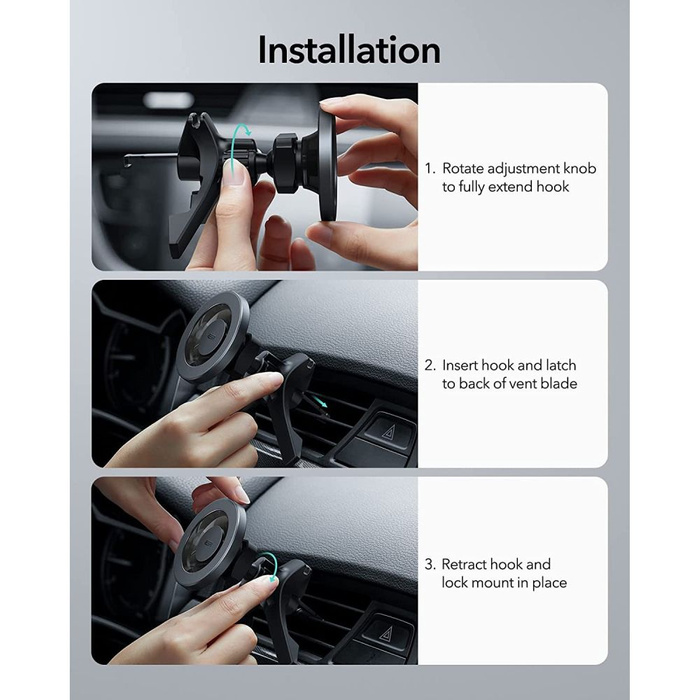 Installation

1. Rotate adjustment knob to fully extend hook

2. Insert hook and latch to back of vent blade

3. Retract hook and lock mount in place