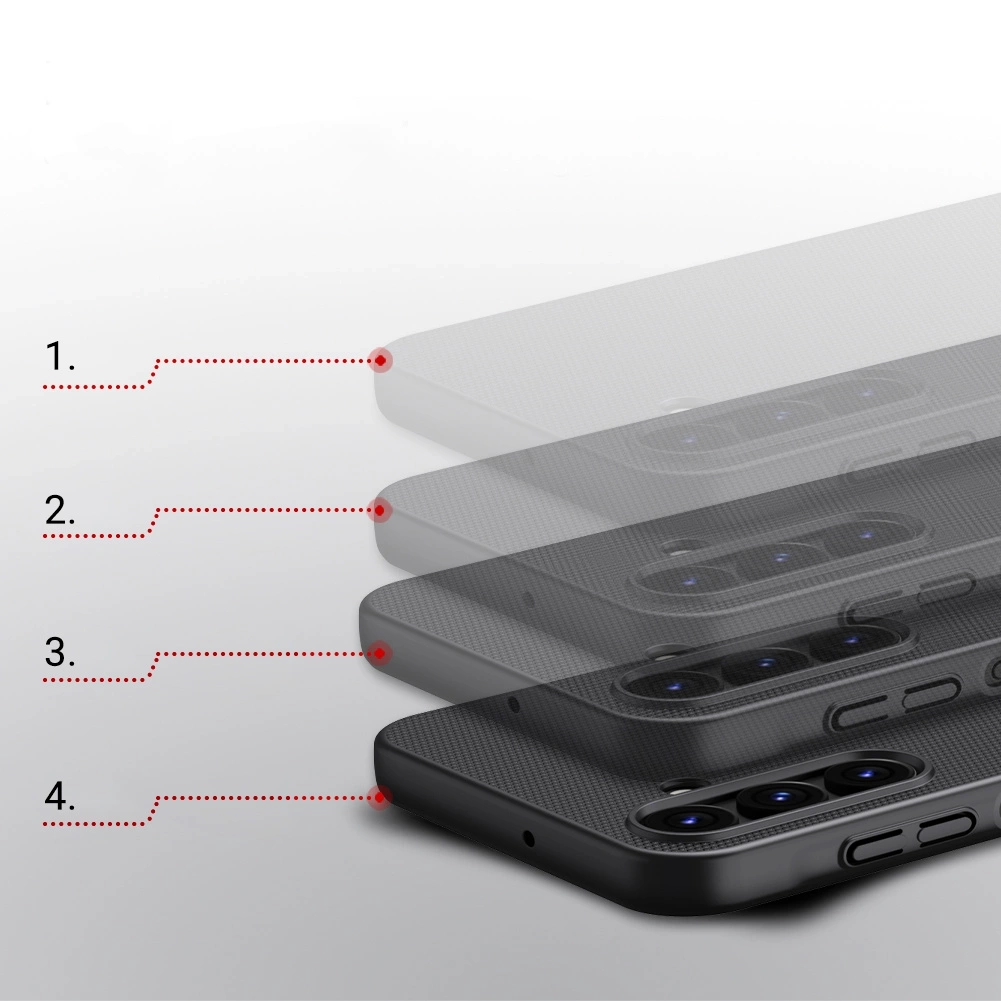 1.

2.

3.

4.