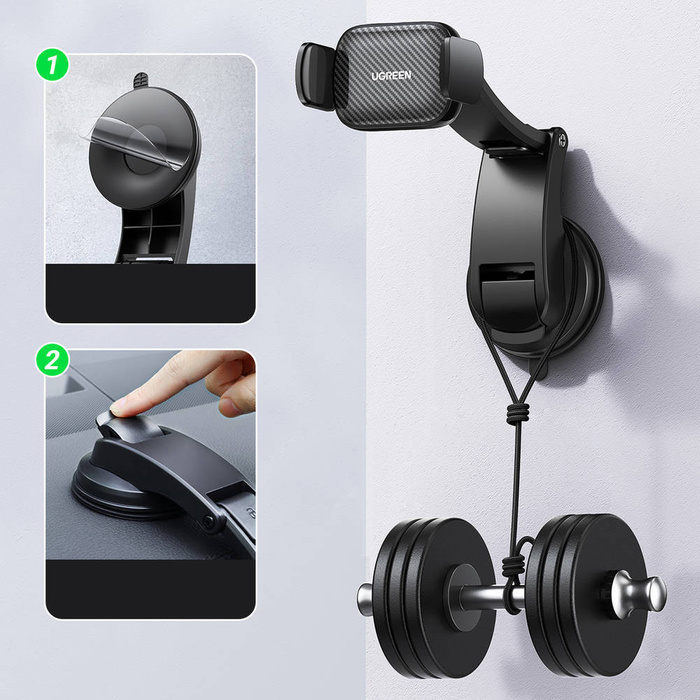 1

2

UGREEN