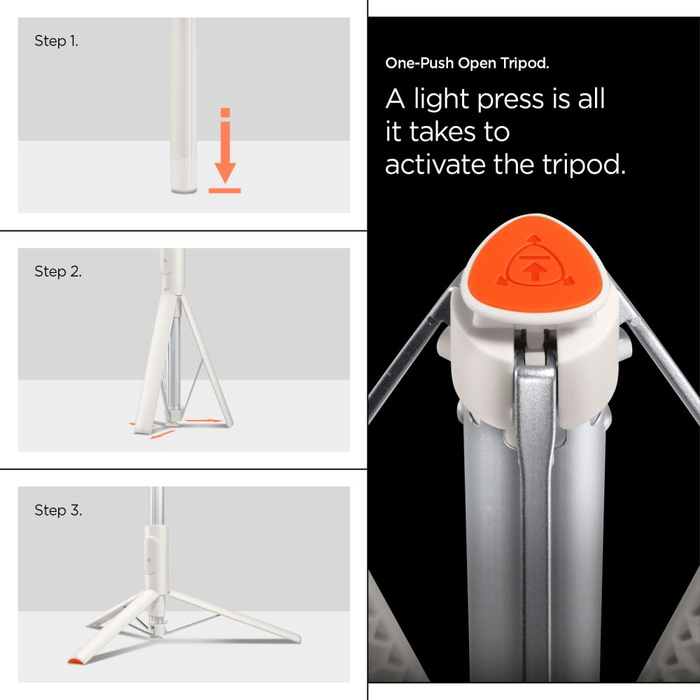 Step 1.

Step 2.

Step 3.

One-Push Open Tripod.

A light press is all it takes to activate the tripod.