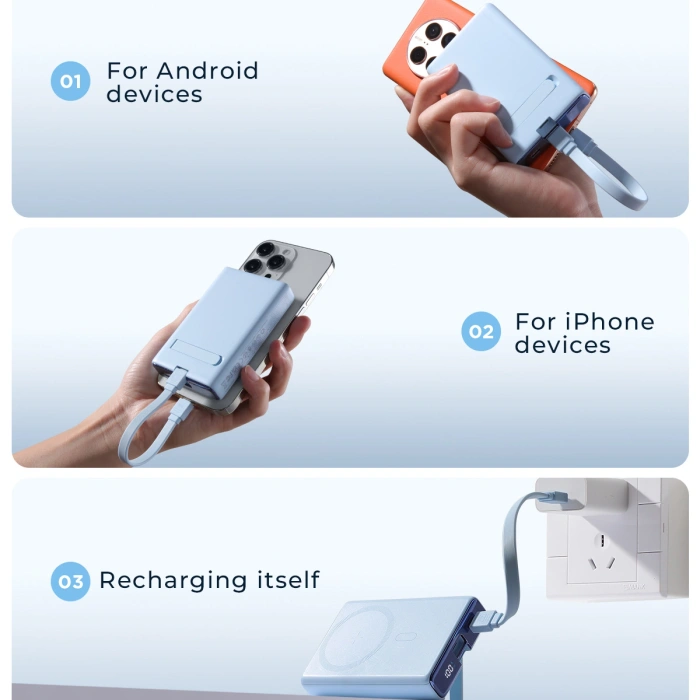 01 For Android devices

02 For iPhone devices

03 Recharging itself