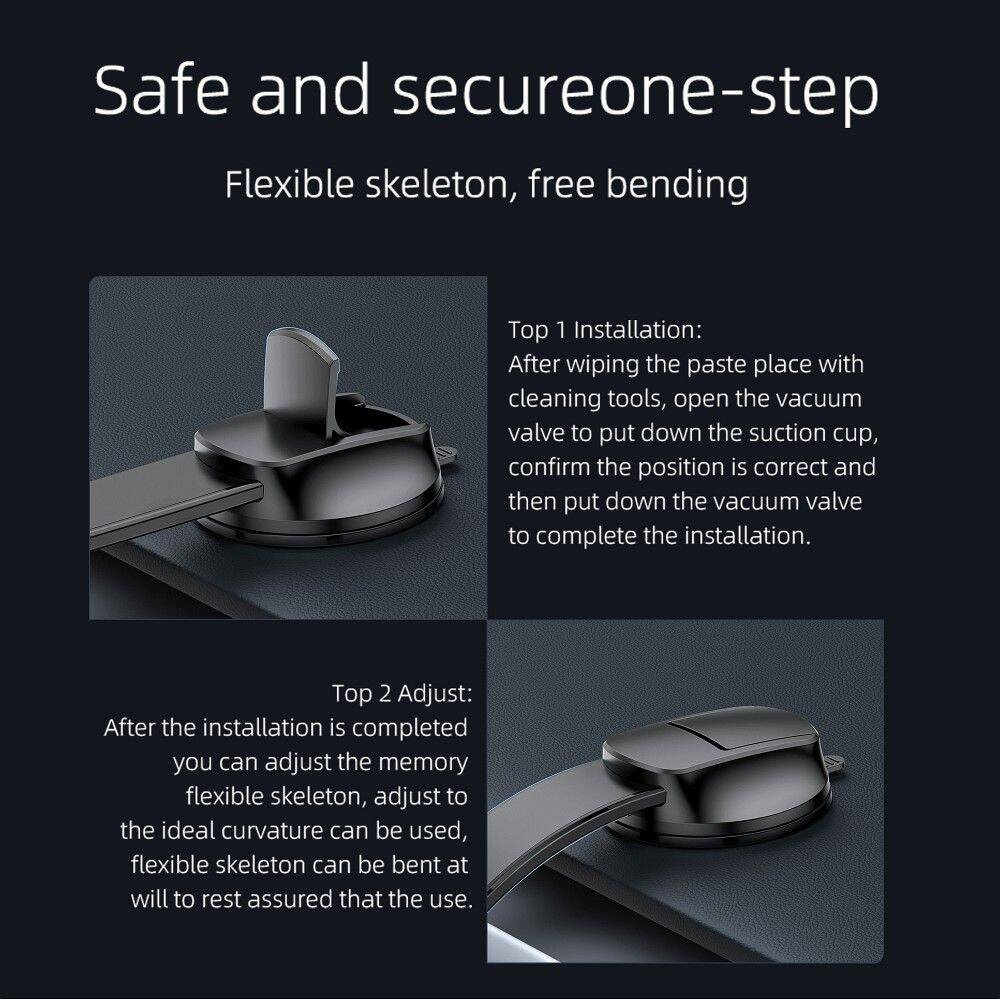 Safe and secureone-step

Flexible skeleton, free bending

Top 1 Installation:
After wiping the paste place with cleaning tools, open the vacuum valve to put down the suction cup, confirm the position is correct and then put down the vacuum valve to complete the installation.

Top 2 Adjust:
After the installation is completed you can adjust the memory flexible skeleton, adjust to the ideal curvature can be used, flexible skeleton can be bent at will to rest assured that the use.