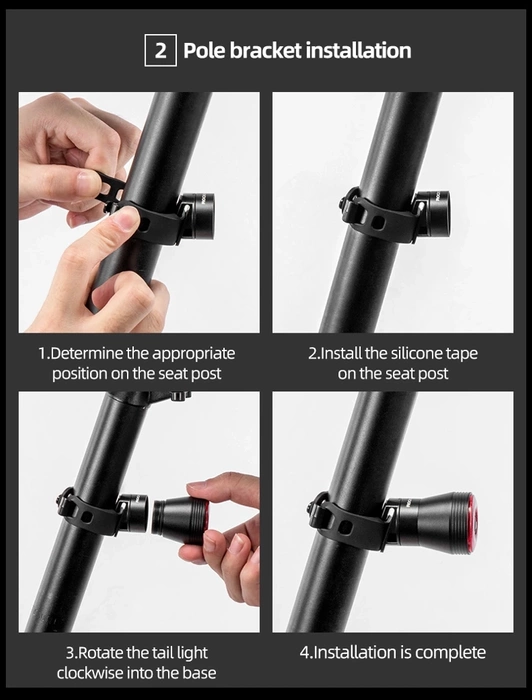 2 Pole bracket installation

1.Determine the appropriate position on the seat post

2.Install the silicone tape on the seat post

3.Rotate the tail light clockwise into the base

4.Installation is complete