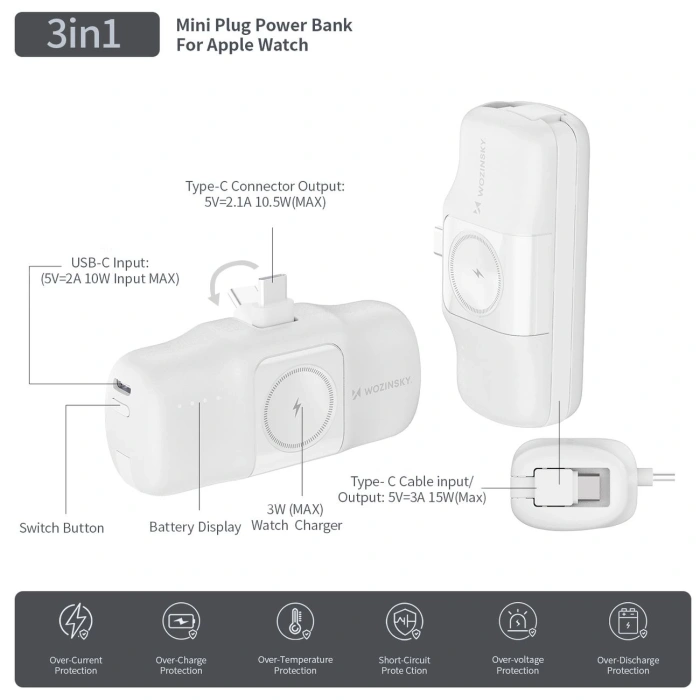 3in1

Mini Plug Power Bank
For Apple Watch

Type-C Connector Output:
5V=2.1A 10.5W(MAX)

USB-C Input:
(5V=2A 10W Input MAX)

WOZINSKY

WOZINSKY

Type- C Cable input/
Output: 5V=3A 15W(Max)

Switch Button

Battery Display

3W (MAX)
Watch Charger

Over-Current Protection

Over-Charge Protection

Over-Temperature Protection

Short-Circuit Prote Ction

Over-voltage Protection

Over-Discharge Protection