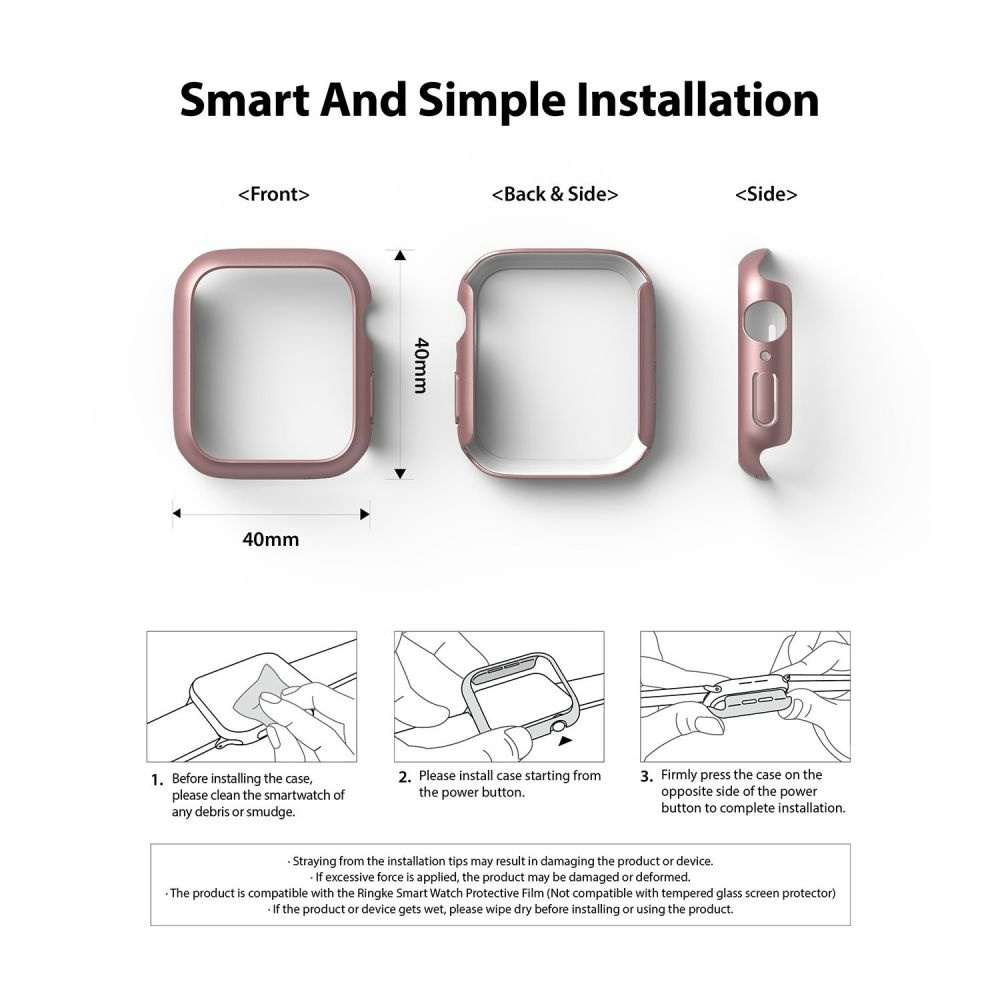 Smart And Simple Installation

<Front>

<Back & Side>

<Side>

40mm

40mm

1. Before installing the case, please clean the smartwatch of any debris or smudge.

2. Please install case starting from the power button.

3. Firmly press the case on the opposite side of the power button to complete installation.

· Straying from the installation tips may result in damaging the product or device.
· If excessive force is applied, the product may be damaged or deformed.
· The product is compatible with the Ringke Smart Watch Protective Film (Not compatible with tempered glass screen protector)
· If the product or device gets wet, please wipe dry before installing or using the product.