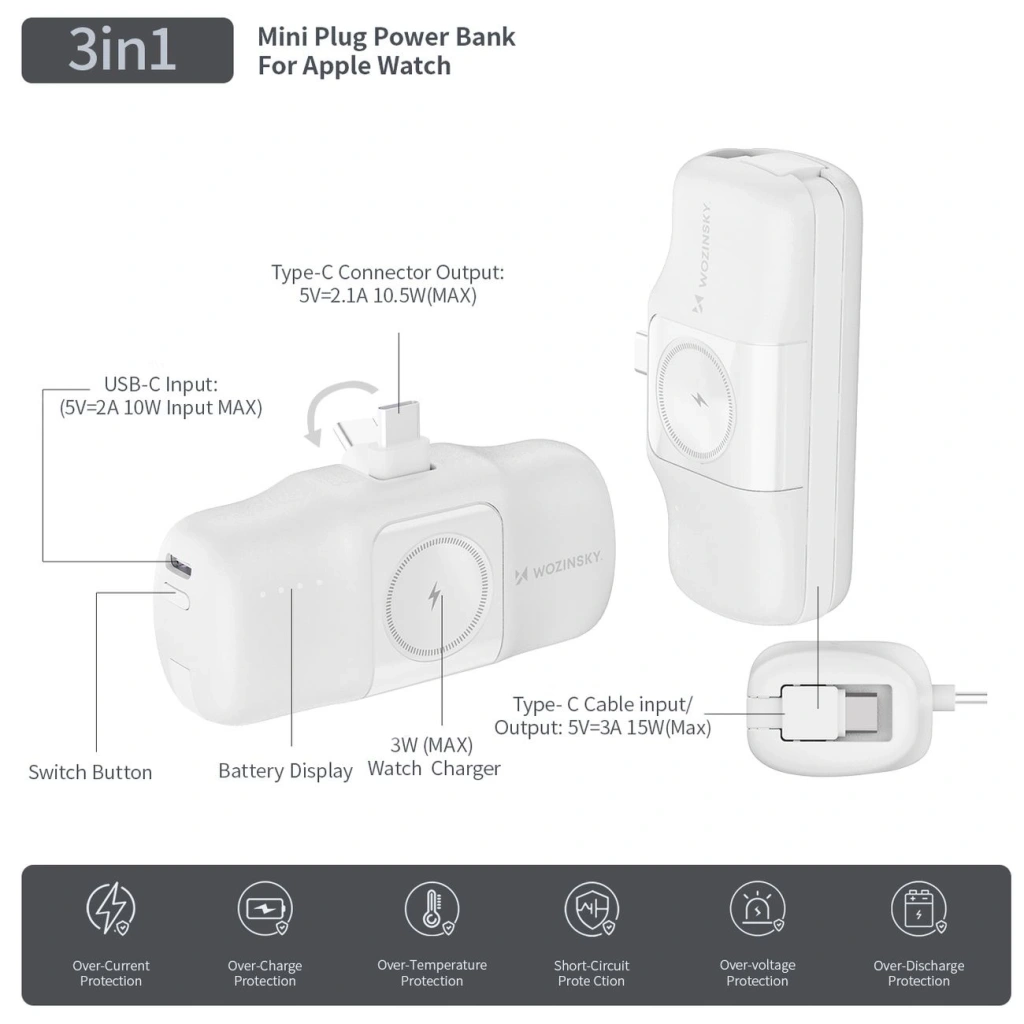 3in1

Mini Plug Power Bank
For Apple Watch

Type-C Connector Output:
5V=2.1A 10.5W(MAX)

USB-C Input:
(5V=2A 10W Input MAX)

WOZINSKY

WOZINSKY

Type- C Cable input/
Output: 5V=3A 15W(Max)

Switch Button

Battery Display

3W (MAX)
Watch Charger

Over-Current
Protection

Over-Charge
Protection

Over-Temperature
Protection

Short-Circuit
Prote Ction

Over-voltage
Protection

Over-Discharge
Protection