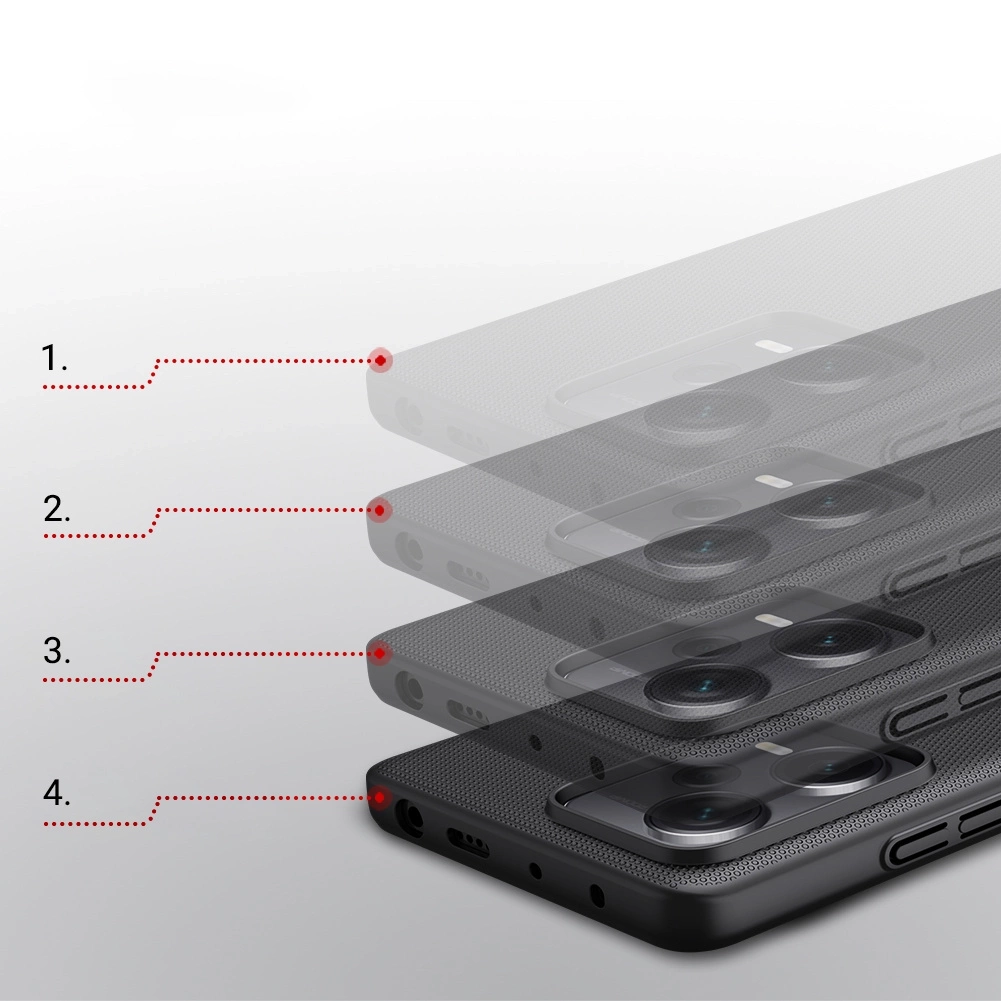 1.

2.

3.

4.