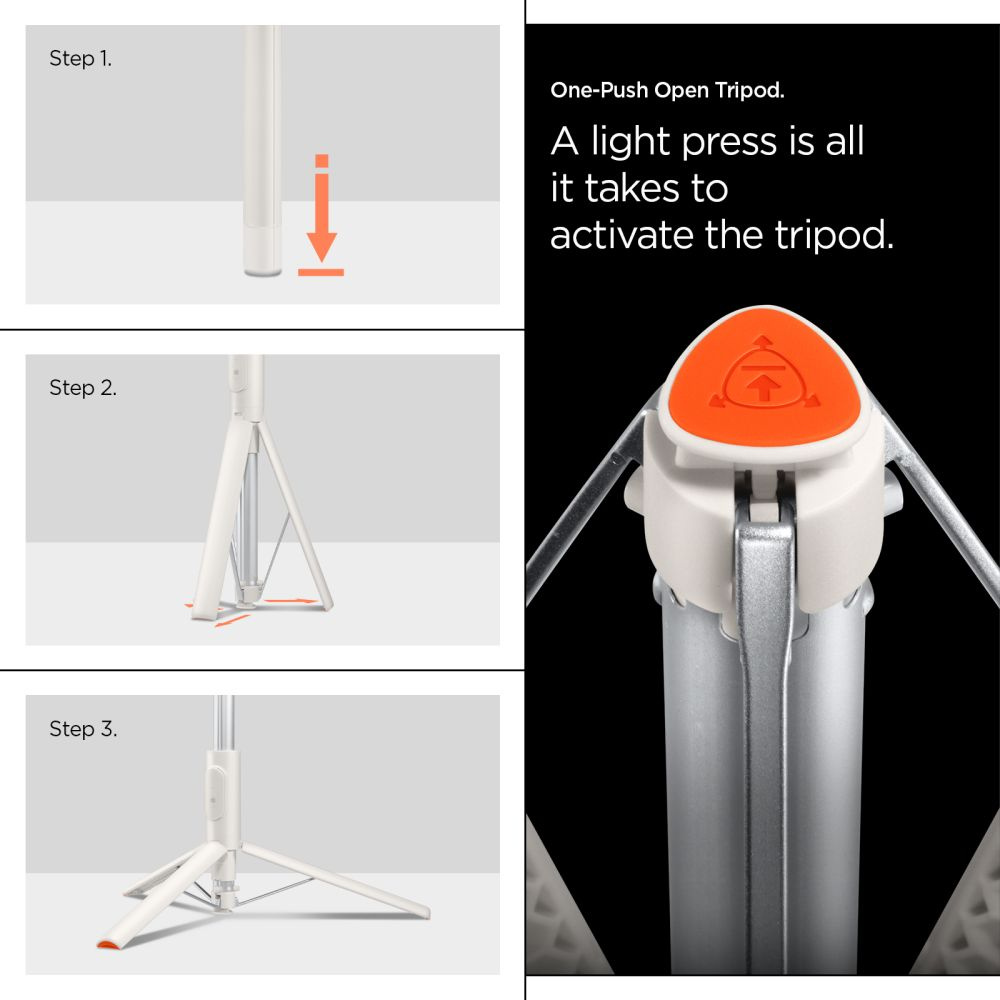 Step 1.

Step 2.

Step 3.

One-Push Open Tripod.

A light press is all it takes to activate the tripod.