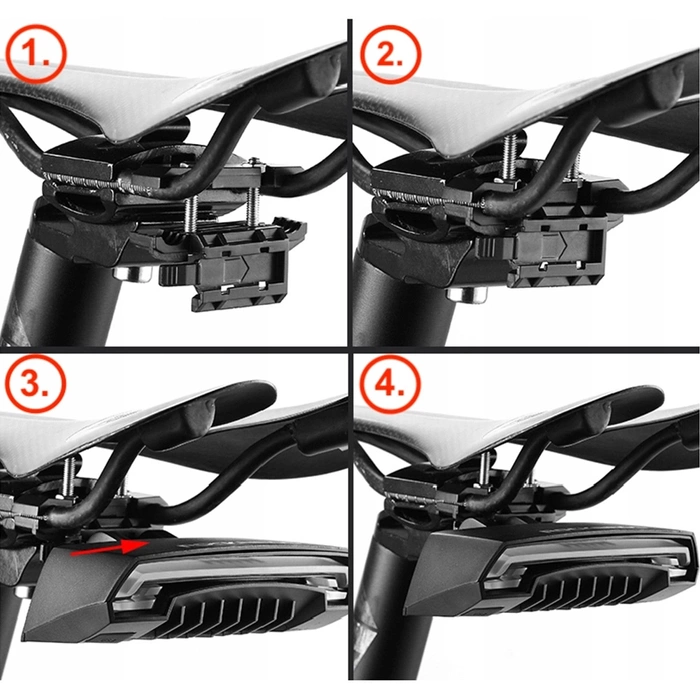 1.

2.

3.

4.