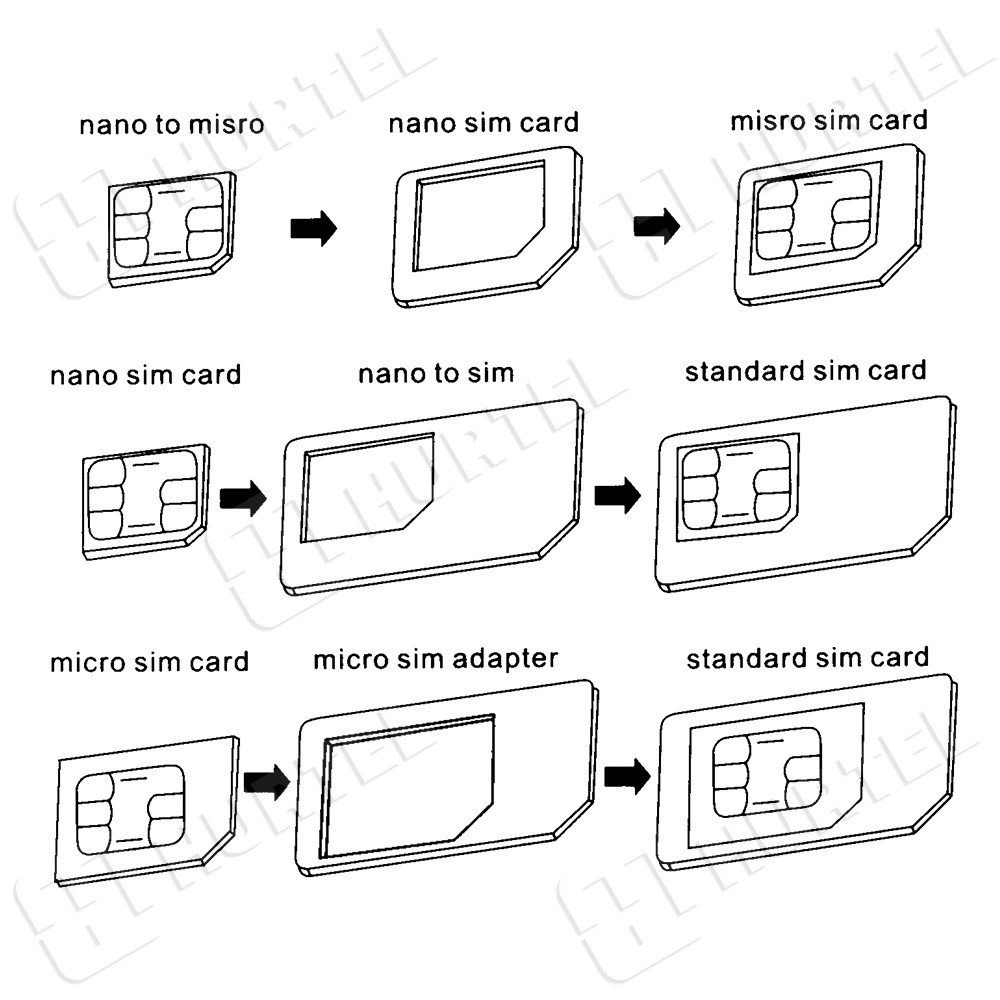 nano to misro

nano sim card

misro sim card

nano sim card

nano to sim

standard sim card

micro sim card

micro sim adapter

standard sim card

HURTEL