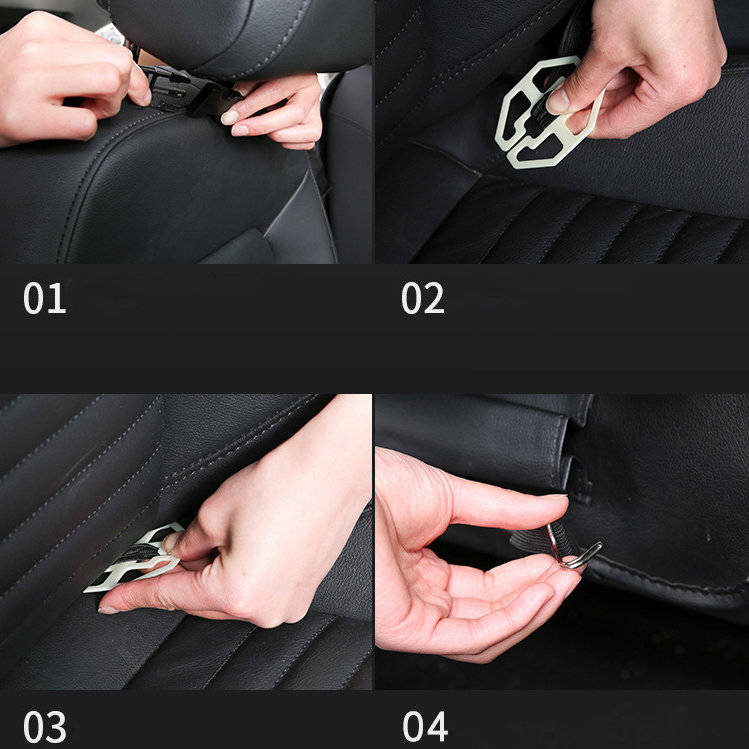 01

02

03

04