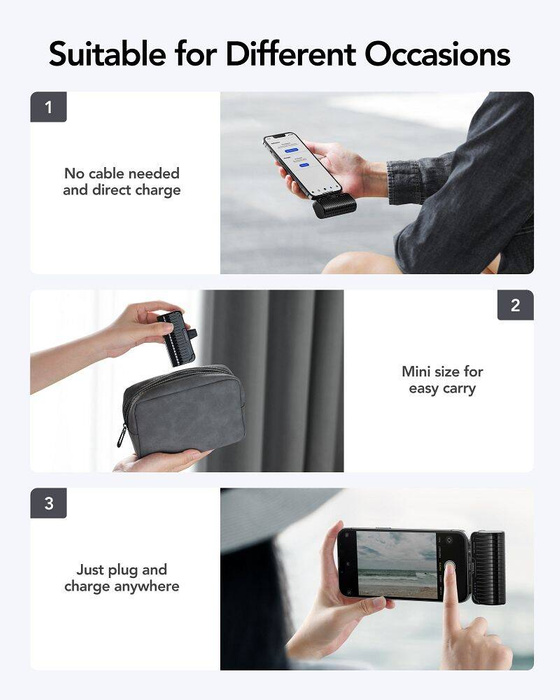 Suitable for Different Occasions

1

No cable needed and direct charge

2

Mini size for easy carry

3

Just plug and charge anywhere