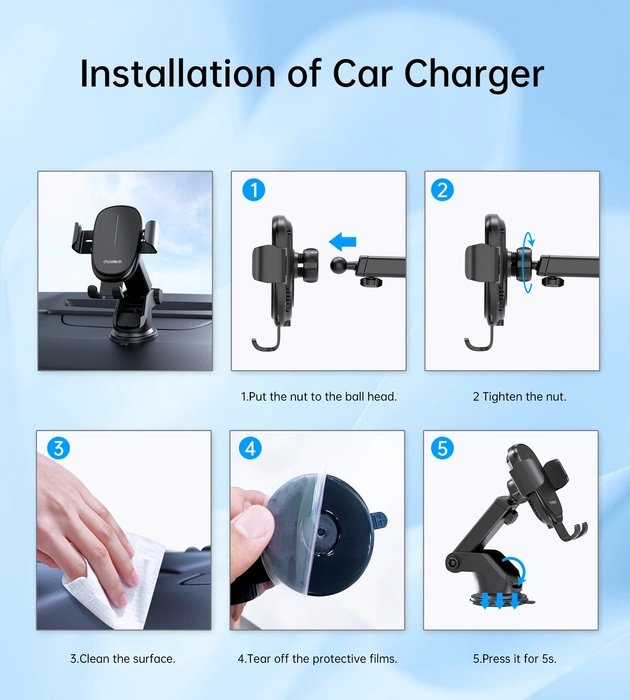 Installation of Car Charger

choetech

1

2

1.Put the nut to the ball head.

2 Tighten the nut.

3

4

5

3.Clean the surface.

4.Tear off the protective films.

5.Press it for 5s.