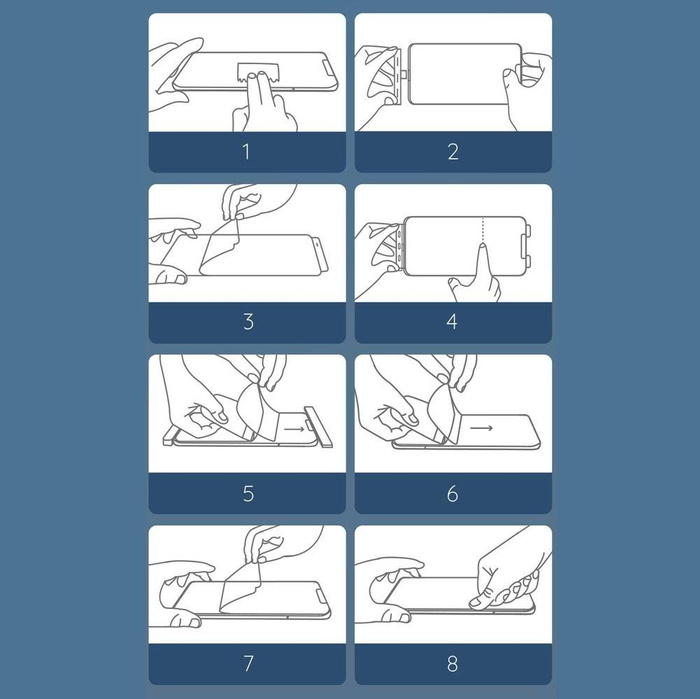 1

2

3

4

5

6

7

8