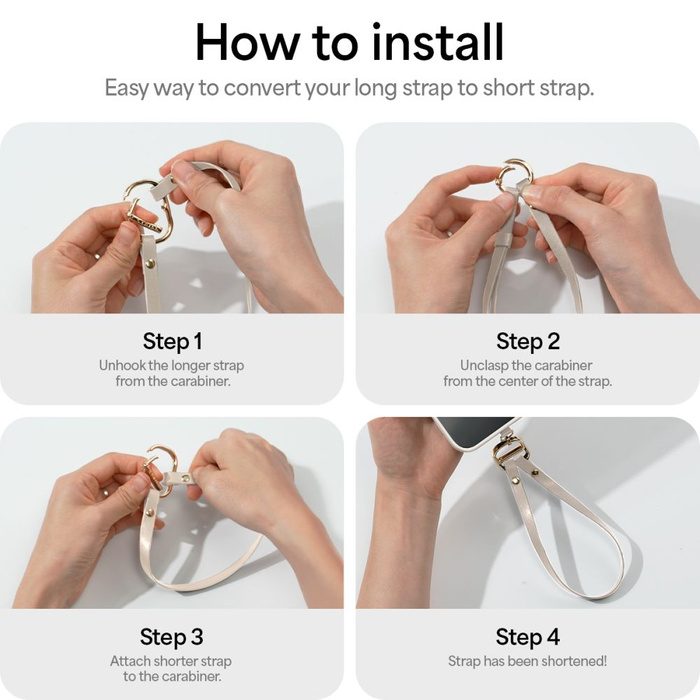 How to install

Easy way to convert your long strap to short strap.

Step 1
Unhook the longer strap from the carabiner.

Step 2
Unclasp the carabiner from the center of the strap.

Step 3
Attach shorter strap to the carabiner.

Step 4
Strap has been shortened!